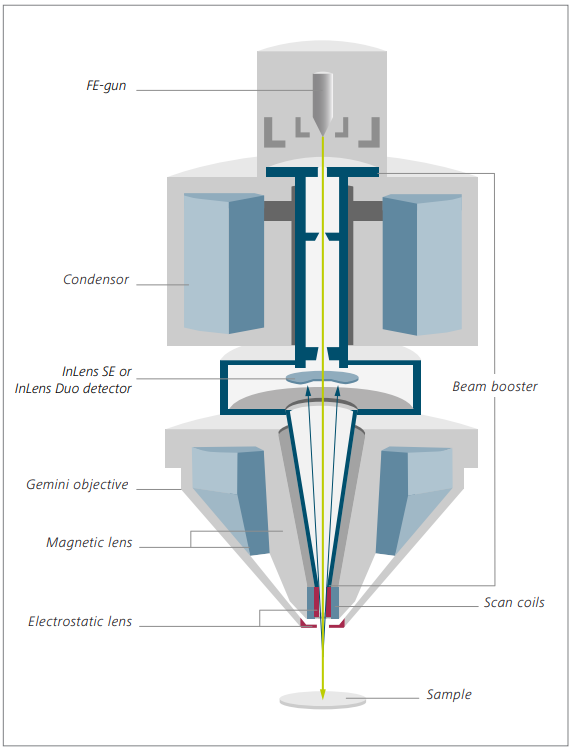 FE-gun

Condensor

InLens SE or InLens Duo detector

Beam booster

Gemini objective

Magnetic lens

Scan coils

Electrostatic lens

Sample